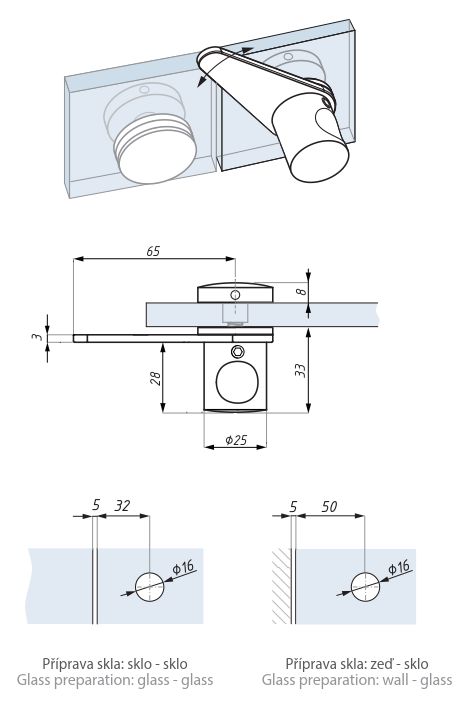 65

8

3

28

33

$\phi 25$

5 32

$\phi 16$

5 50

$\phi 16$

Příprava skla: sklo - sklo
Glass preparation: glass - glass

Příprava skla: zeď - sklo
Glass preparation: wall - glass