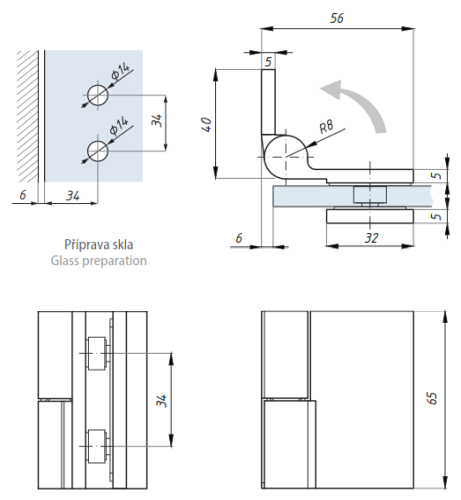 $\phi 14$

$\phi 14$

34

6

34

Příprava skla
Glass preparation

56

5

40

R8

5

5

6

32

34

65